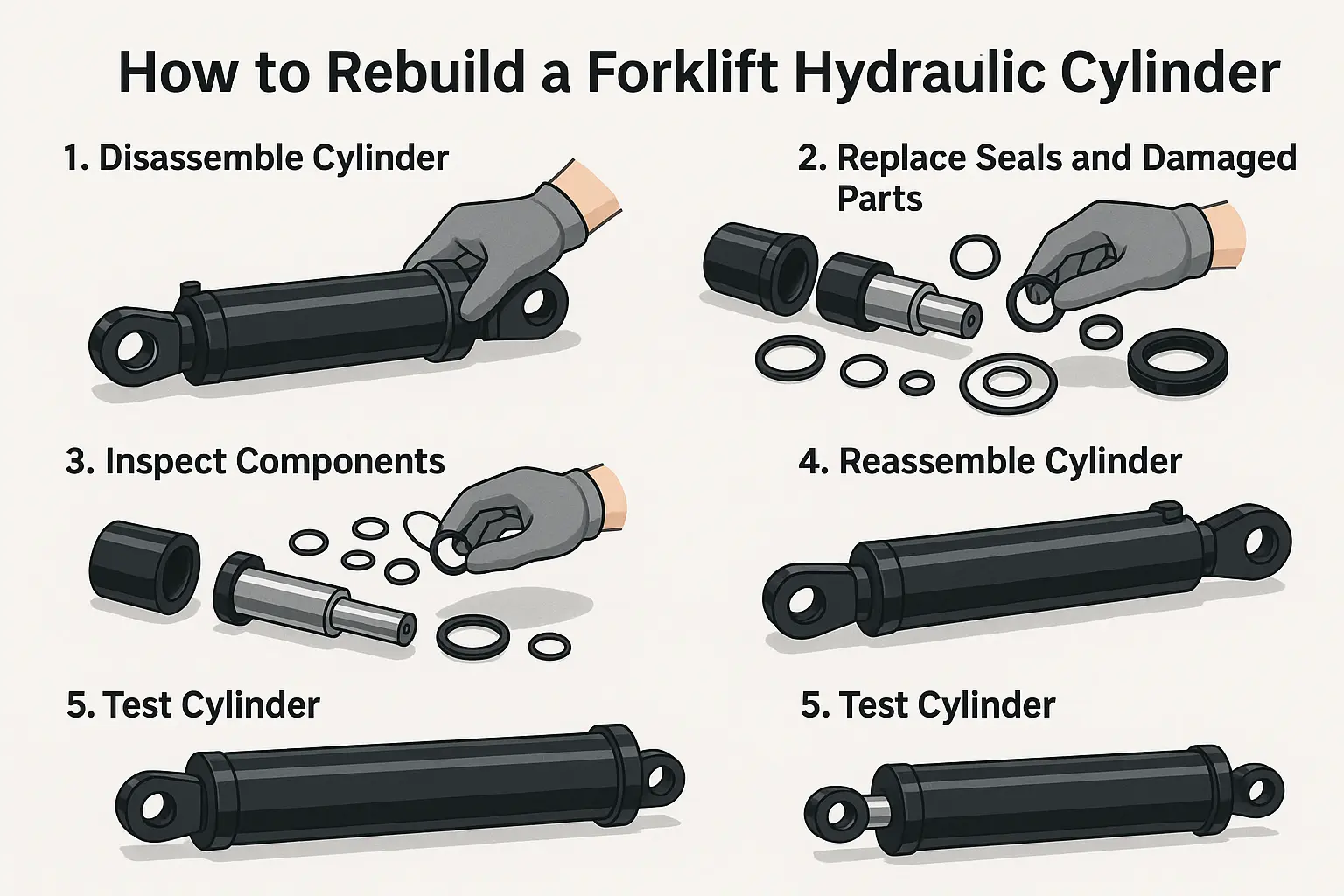 How to Rebuild a Forklift Hydraulic Cylinder

1. Disassemble Cylinder

2. Replace Seals and Damaged Parts

3. Inspect Components

4. Reassemble Cylinder

5. Test Cylinder

5. Test Cylinder